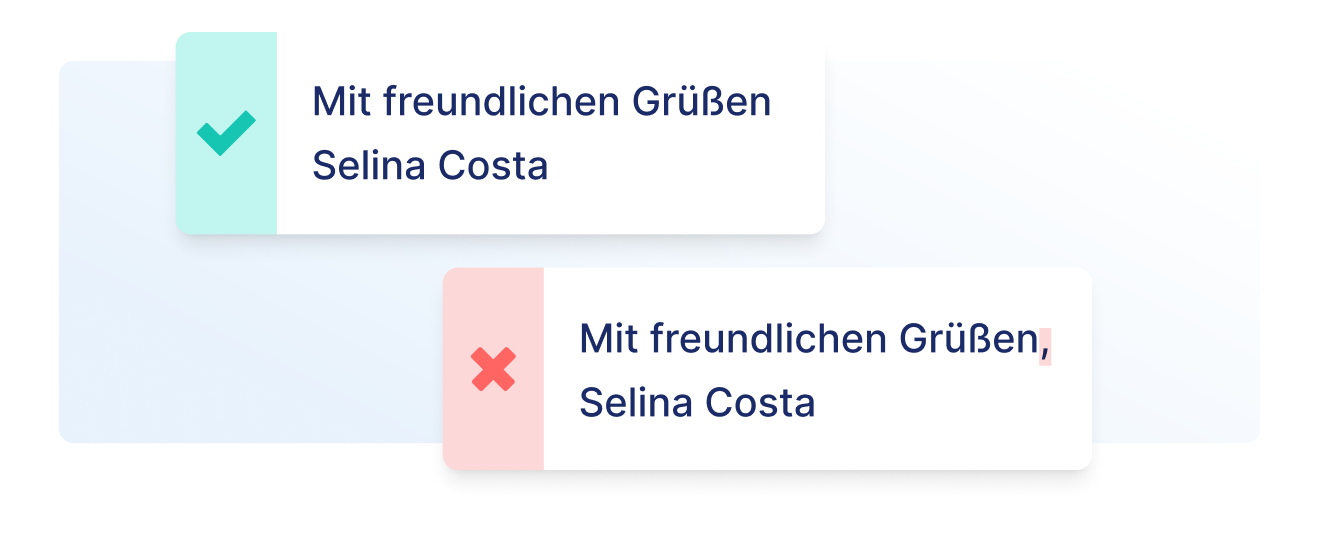 Mit freundlichen Grüßen
Selina Costa

Mit freundlichen Grüßen,
Selina Costa