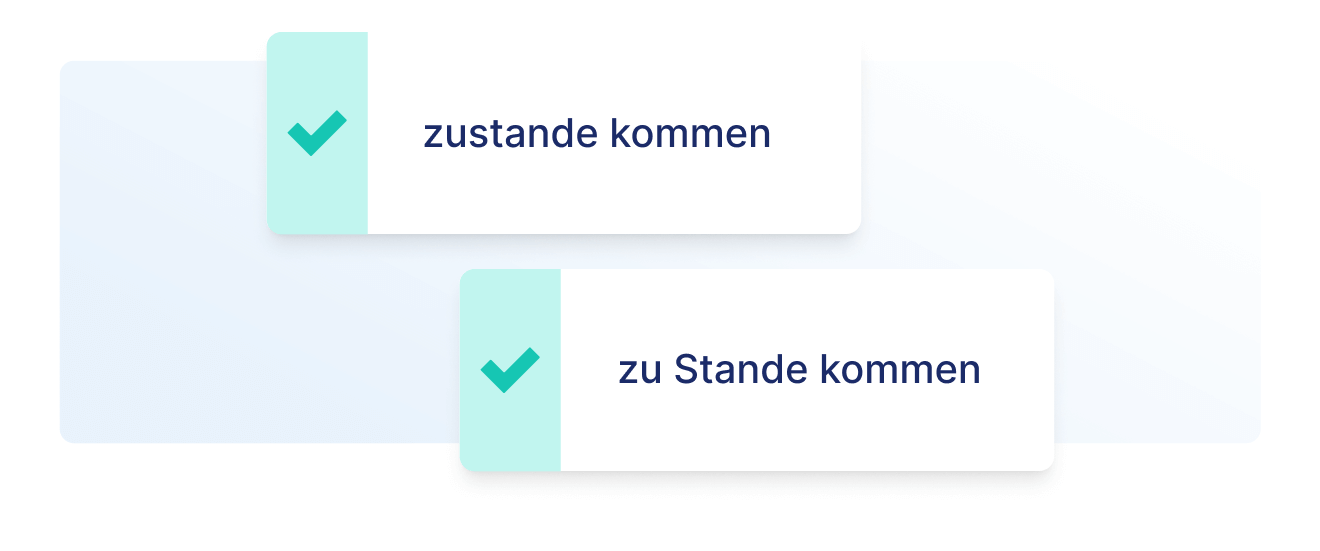 zustande kommen

zu Stande kommen